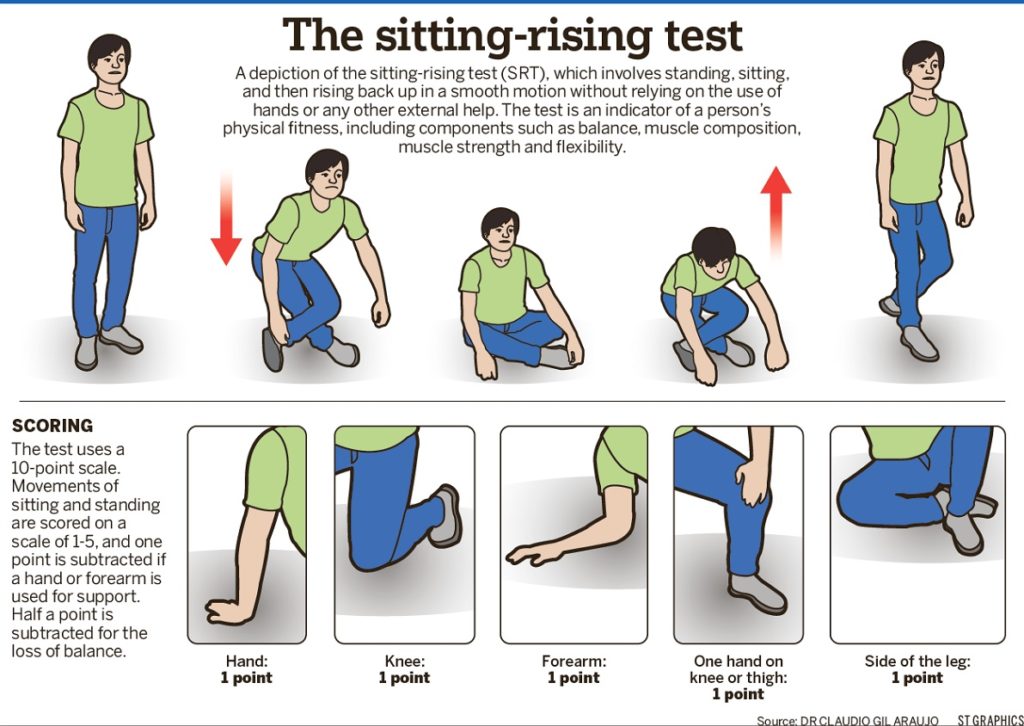 The sitting-rising test

A depiction of the sitting-rising test (SRT), which involves standing, sitting, and then rising back up in a smooth motion without relying on the use of hands or any other external help. The test is an indicator of a person's physical fitness, including components such as balance, muscle composition, muscle strength and flexibility.

SCORING

The test uses a 10-point scale. Movements of sitting and standing are scored on a scale of 1-5, and one point is subtracted if a hand or forearm is used for support. Half a point is subtracted for the loss of balance.

Hand:
1 point

Knee:
1 point

Forearm:
1 point

One hand on knee or thigh:
1 point

Side of the leg:
1 point

Source: DR CLAUDIO GIL ARAUJO ST GRAPHICS